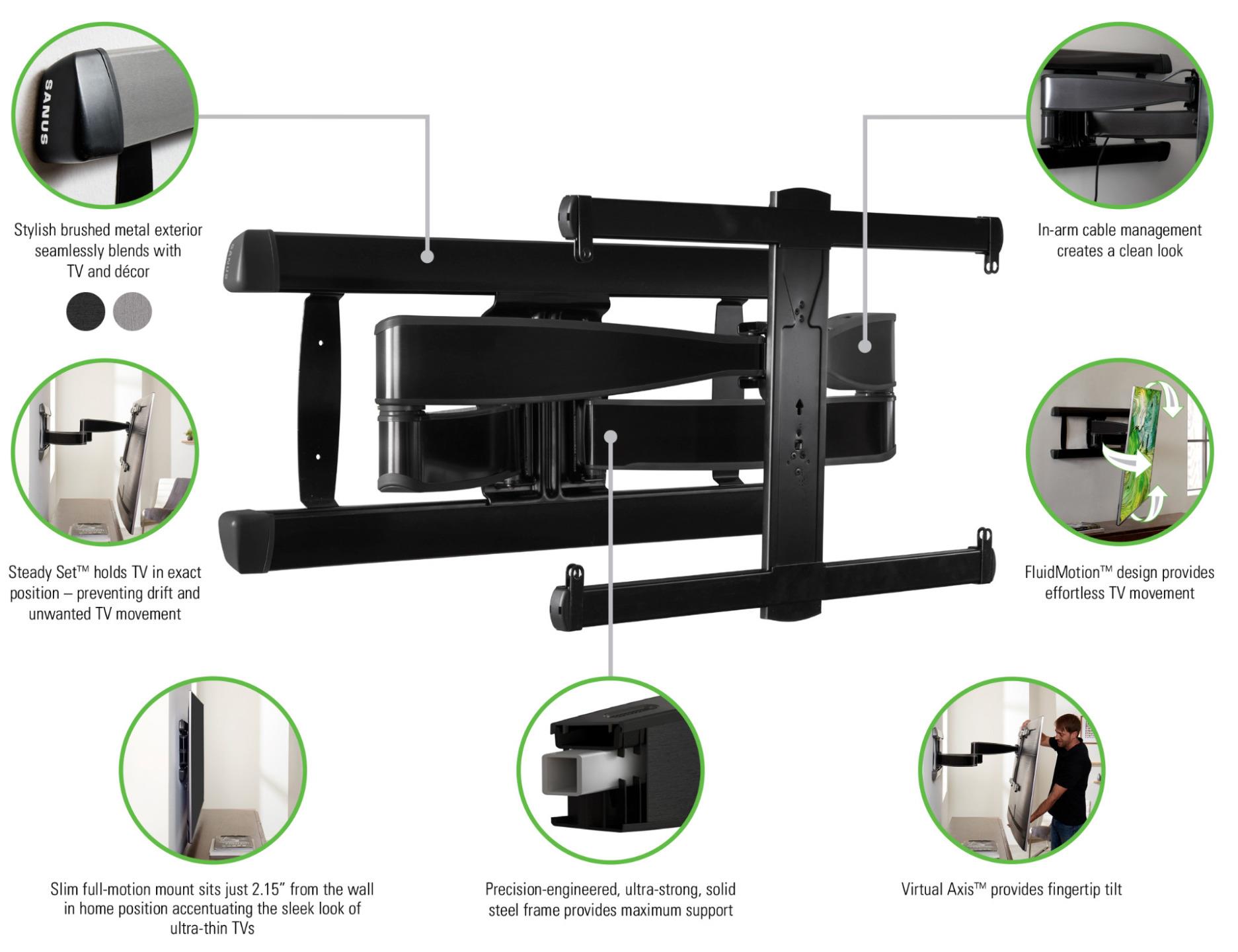 SANUS

Stylish brushed metal exterior seamlessly blends with TV and décor

SANUS

In-arm cable management creates a clean look

Steady Set™ holds TV in exact position – preventing drift and unwanted TV movement

FluidMotion™ design provides effortless TV movement

Slim full-motion mount sits just 2.15" from the wall in home position accentuating the sleek look of ultra-thin TVs

Precision-engineered, ultra-strong, solid steel frame provides maximum support

Virtual Axis™ provides fingertip tilt