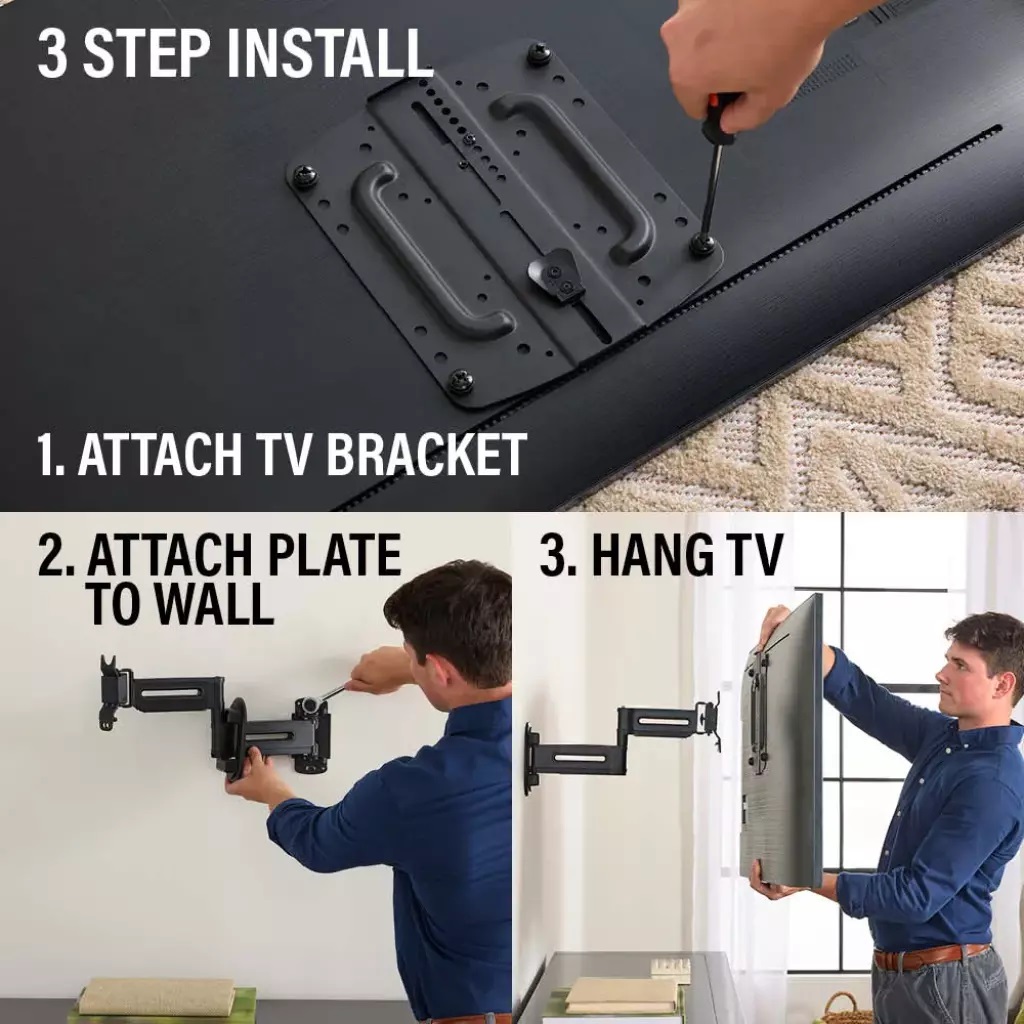 3 STEP INSTALL

1. ATTACH TV BRACKET

2. ATTACH PLATE TO WALL

3. HANG TV