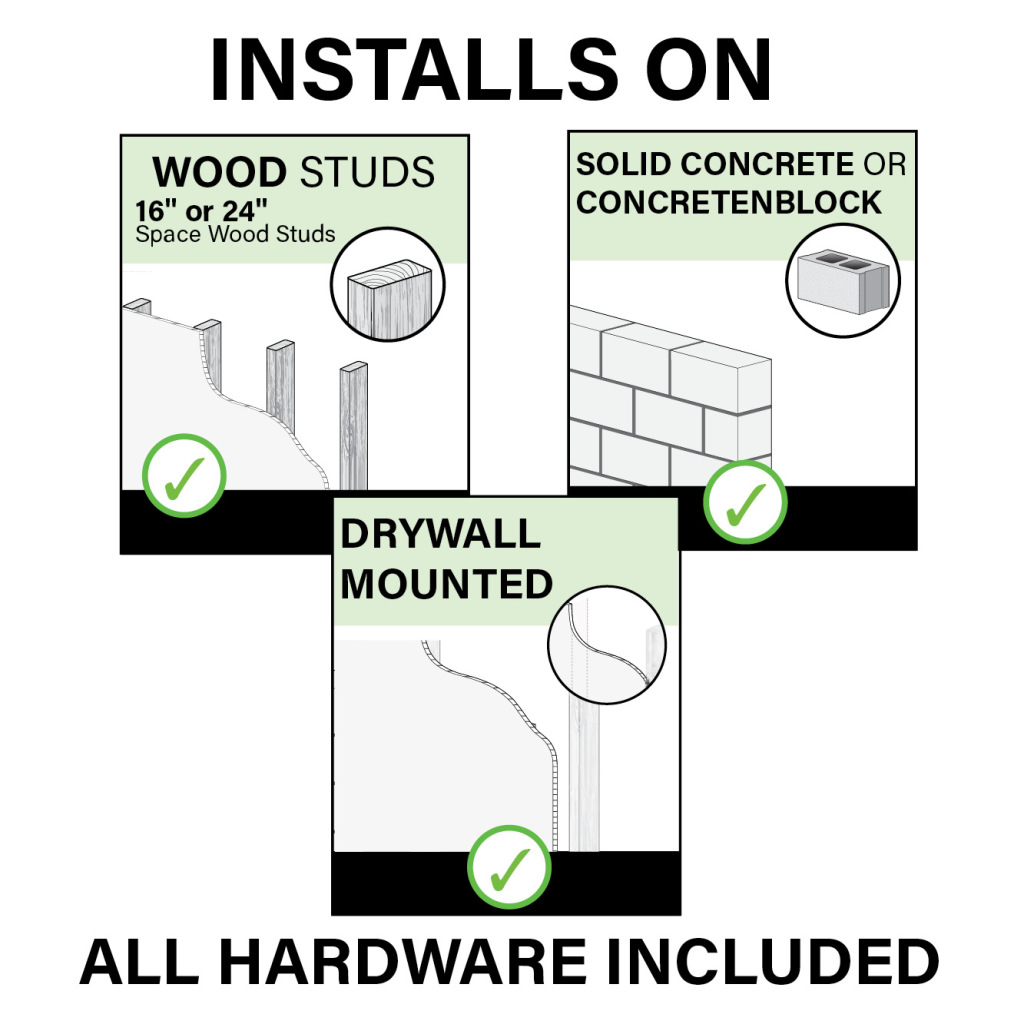 INSTALLS ON

WOOD STUDS
16" or 24"
Space Wood Studs

SOLID CONCRETE OR CONCRETENBLOCK

DRYWALL MOUNTED

ALL HARDWARE INCLUDED